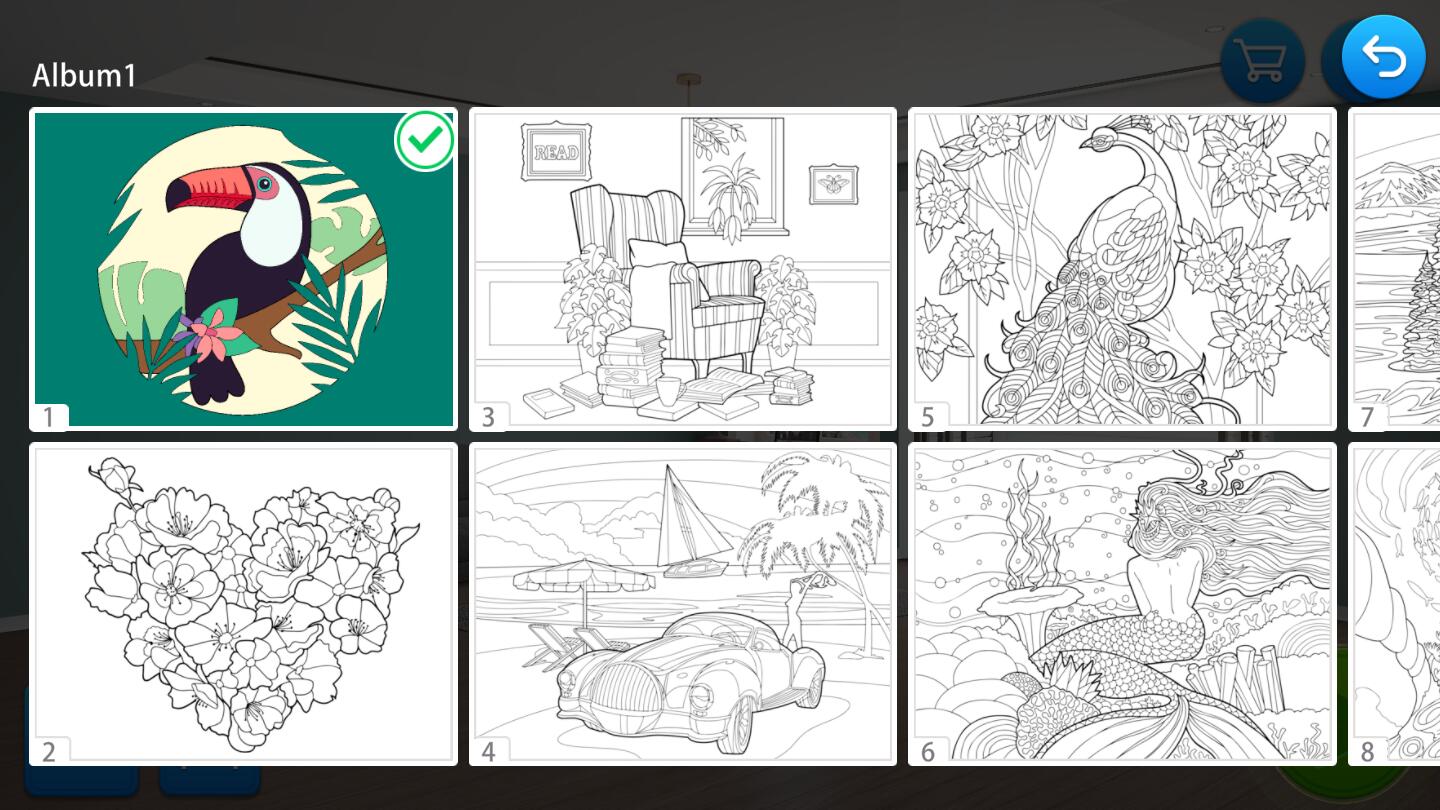 Album1

READ

1

3

5

7

2

4

6

8