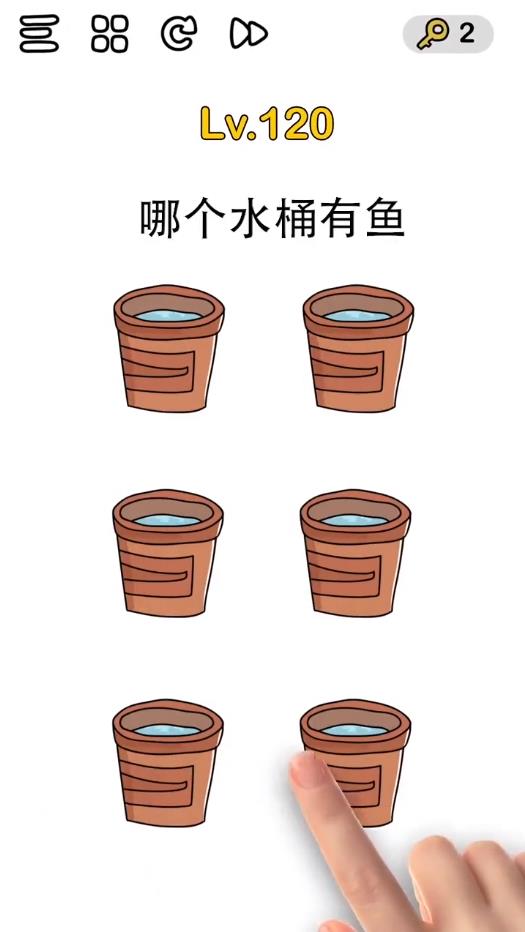 2

Lv.120

哪个水桶有鱼