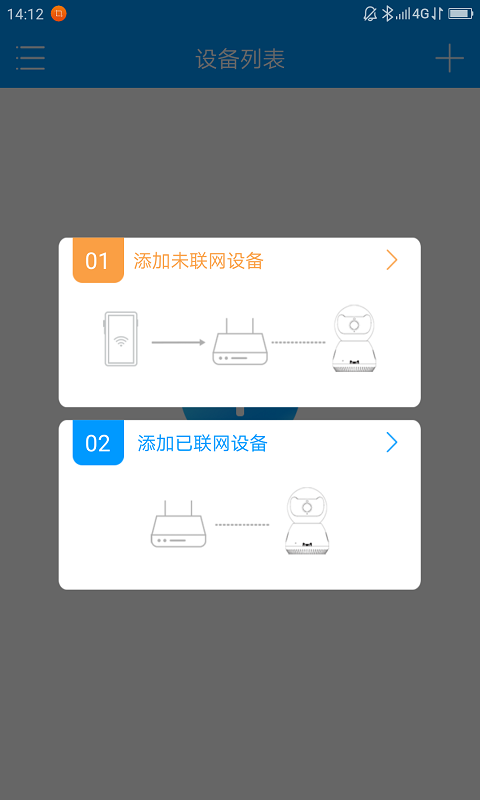 14:12 4G

设备列表

01 添加未联网设备

02 添加已联网设备