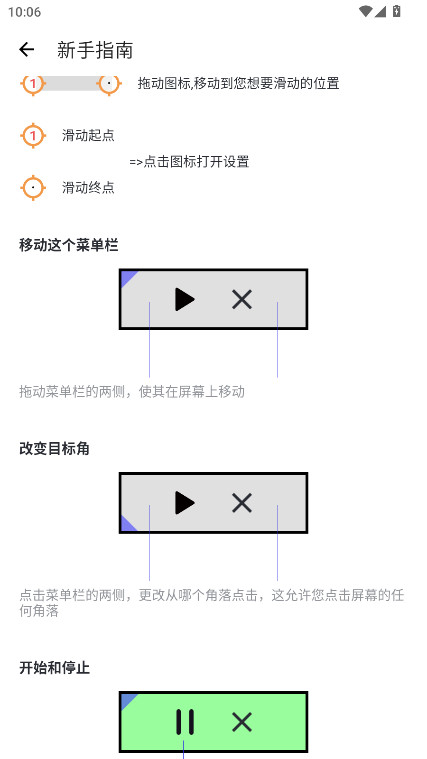 10:06

新手指南

1

拖动图标,移动到您想要滑动的位置

1

滑动起点

=>点击图标打开设置

滑动终点

移动这个菜单栏

拖动菜单栏的两侧，使其在屏幕上移动

改变目标角

点击菜单栏的两侧，更改从哪个角落点击，这允许您点击屏幕的任何角落

开始和停止