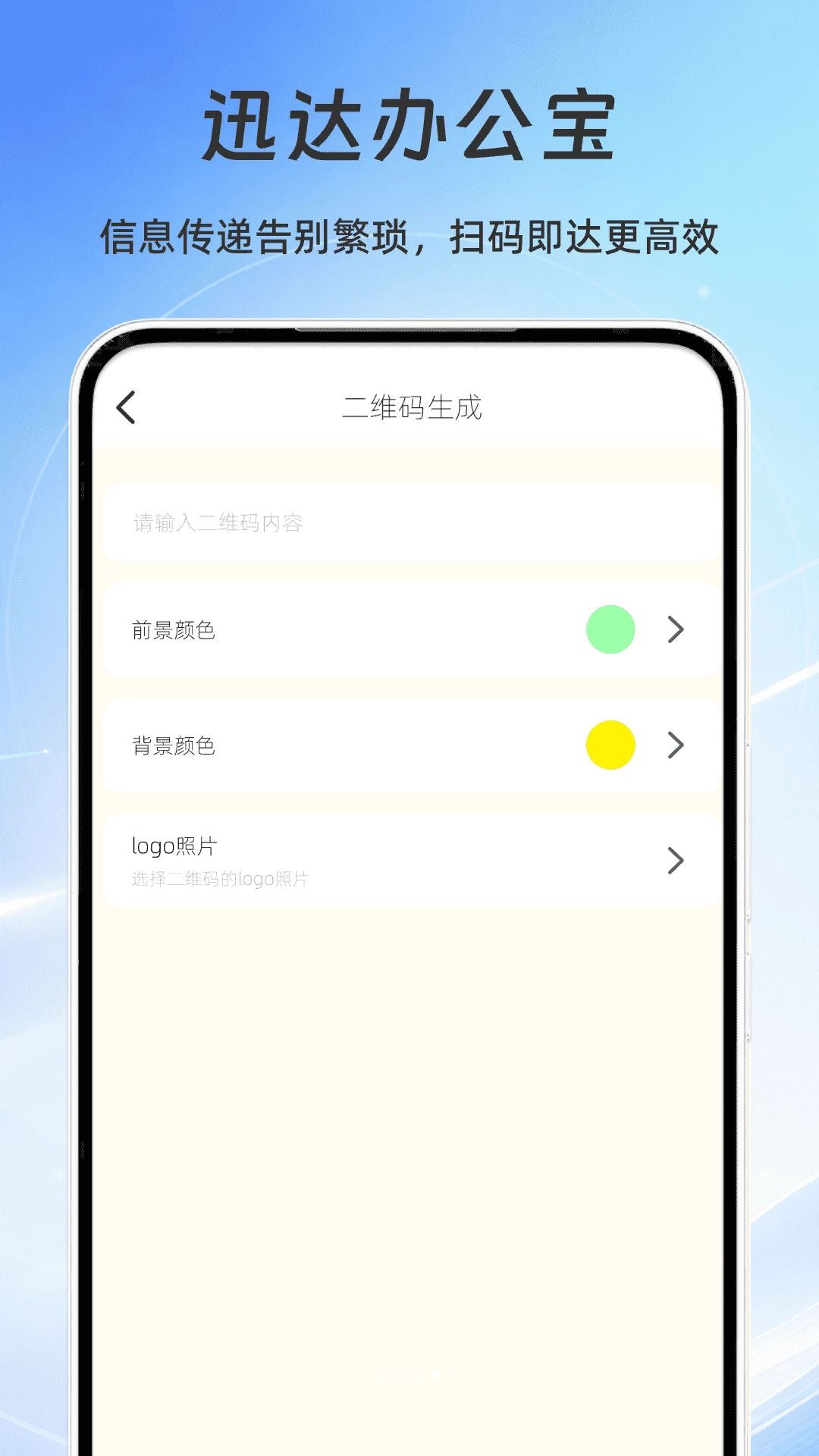 迅达办公宝

信息传递告别繁琐，扫码即达更高效

二维码生成

请输入二维码内容

前景颜色

背景颜色

logo照片
选择二维码的logo照片