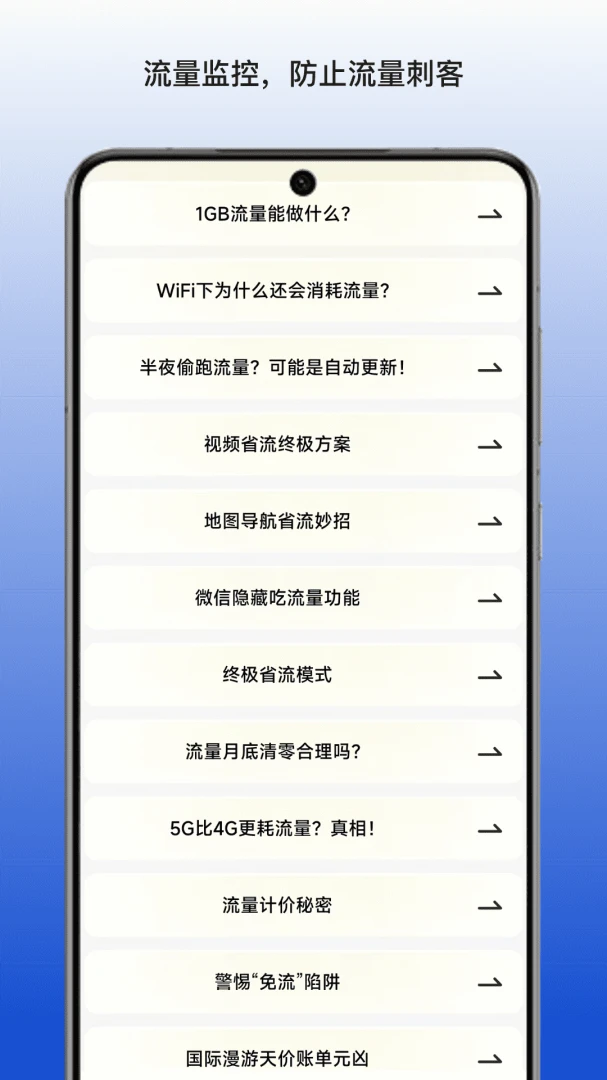 流量监控，防止流量刺客

1GB流量能做什么？

WiFi下为什么还会消耗流量？

半夜偷跑流量？可能是自动更新！

视频省流终极方案

地图导航省流妙招

微信隐藏吃流量功能

终极省流模式

流量月底清零合理吗？

5G比4G更耗流量？真相！

流量计价秘密

警惕“免流”陷阱

国际漫游天价账单元凶