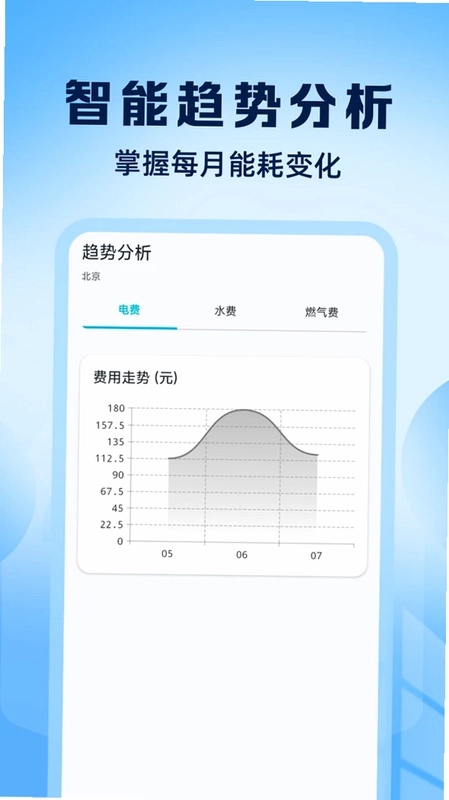 智能趋势分析

掌握每月能耗变化

趋势分析

北京

电费 水费 燃气费

费用走势 (元)

180
157.5
135
112.5
90
67.5
45
22.5
0

05 06 07