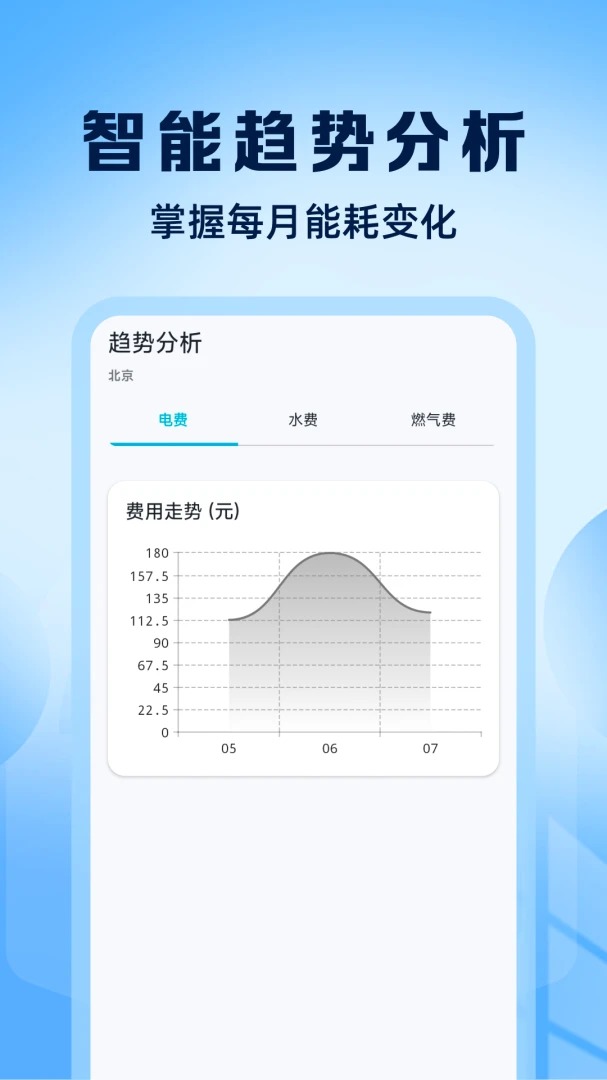 智能趋势分析

掌握每月能耗变化

趋势分析

北京

电费　水费　燃气费

费用走势 (元)

180
157.5
135
112.5
90
67.5
45
22.5
0

05　06　07