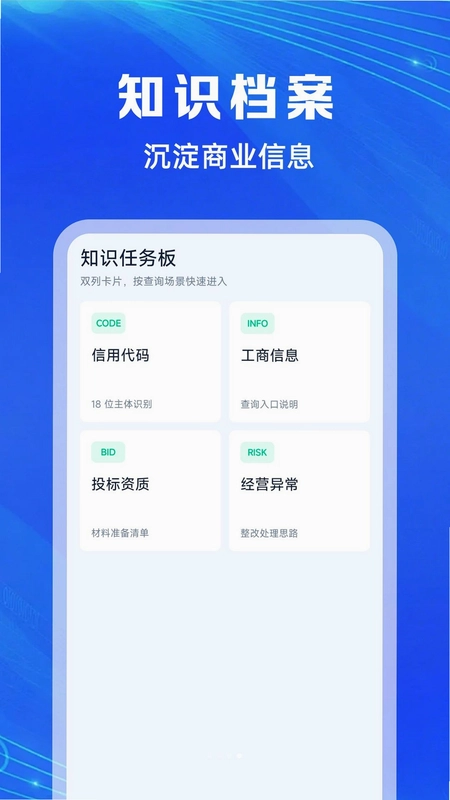 知识档案

沉淀商业信息

知识任务板

双列卡片，按查询场景快速进入

CODE

信用代码

18 位主体识别

INFO

工商信息

查询入口说明

BID

投标资质

材料准备清单

RISK

经营异常

整改处理思路