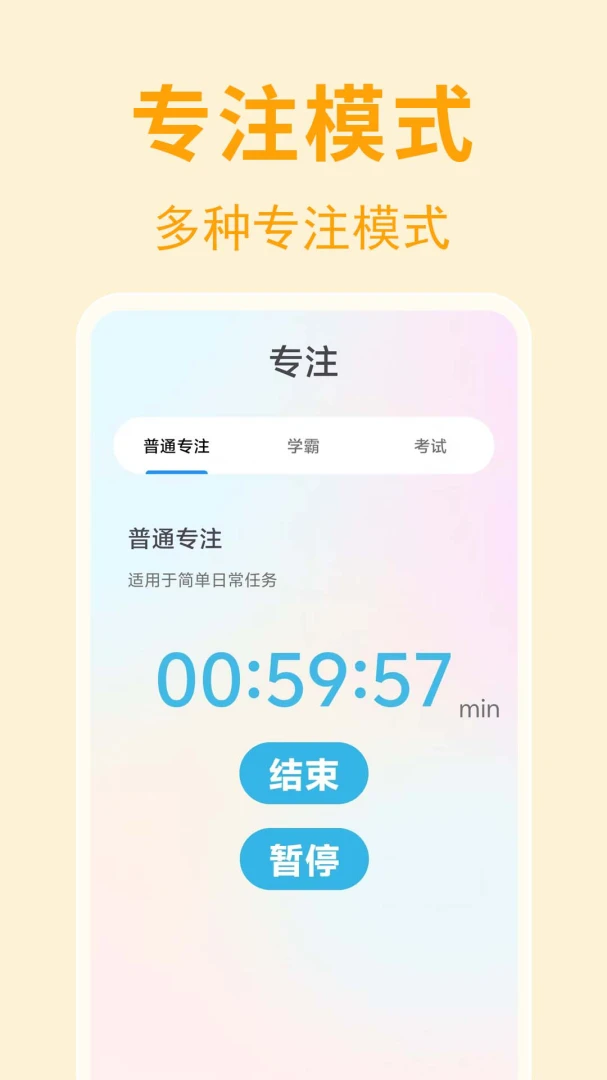 专注模式

多种专注模式

专注

普通专注 学霸 考试

普通专注

适用于简单日常任务

00:59:57 min

结束

暂停