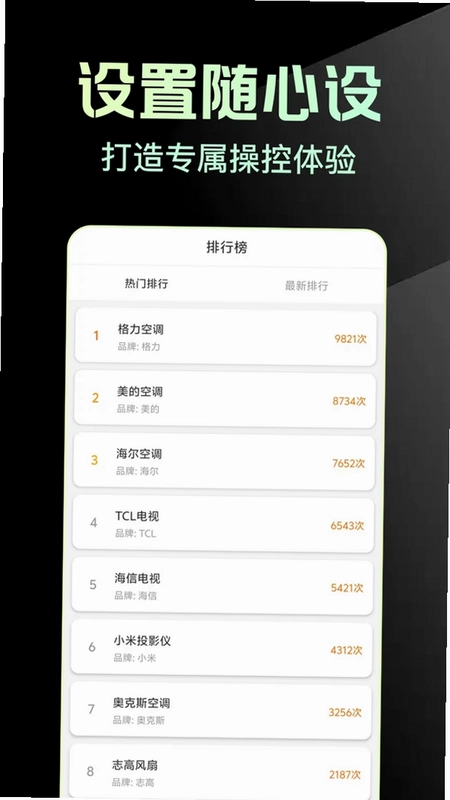 设置随心设
打造专属操控体验

排行榜

热门排行 最新排行

1 格力空调
品牌: 格力
9821次

2 美的空调
品牌: 美的
8734次

3 海尔空调
品牌: 海尔
7652次

4 TCL电视
品牌: TCL
6543次

5 海信电视
品牌: 海信
5421次

6 小米投影仪
品牌: 小米
4312次

7 奥克斯空调
品牌: 奥克斯
3256次

8 志高风扇
品牌: 志高
2187次