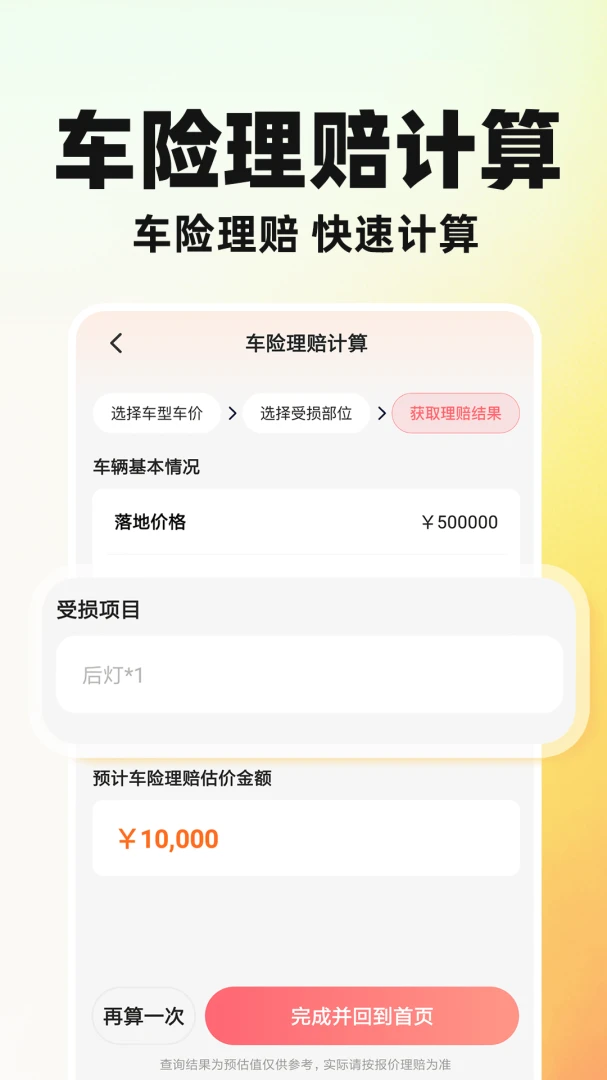 车险理赔计算

车险理赔 快速计算

车险理赔计算

选择车型车价 > 选择受损部位 > 获取理赔结果

车辆基本情况

落地价格 ￥500000

受损项目

后灯*1

预计车险理赔估价金额

￥10,000

再算一次

完成并回到首页

查询结果为预估值仅供参考，实际请按报价理赔为准