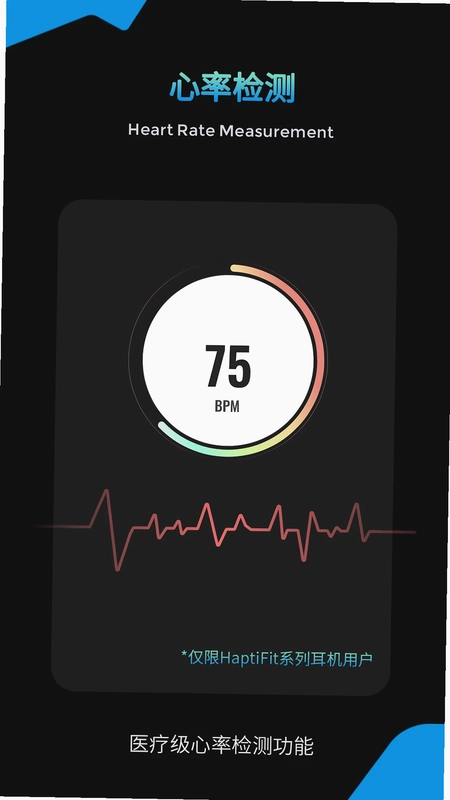 心率检测

Heart Rate Measurement

75
BPM

*仅限HaptiFit系列耳机用户

医疗级心率检测功能