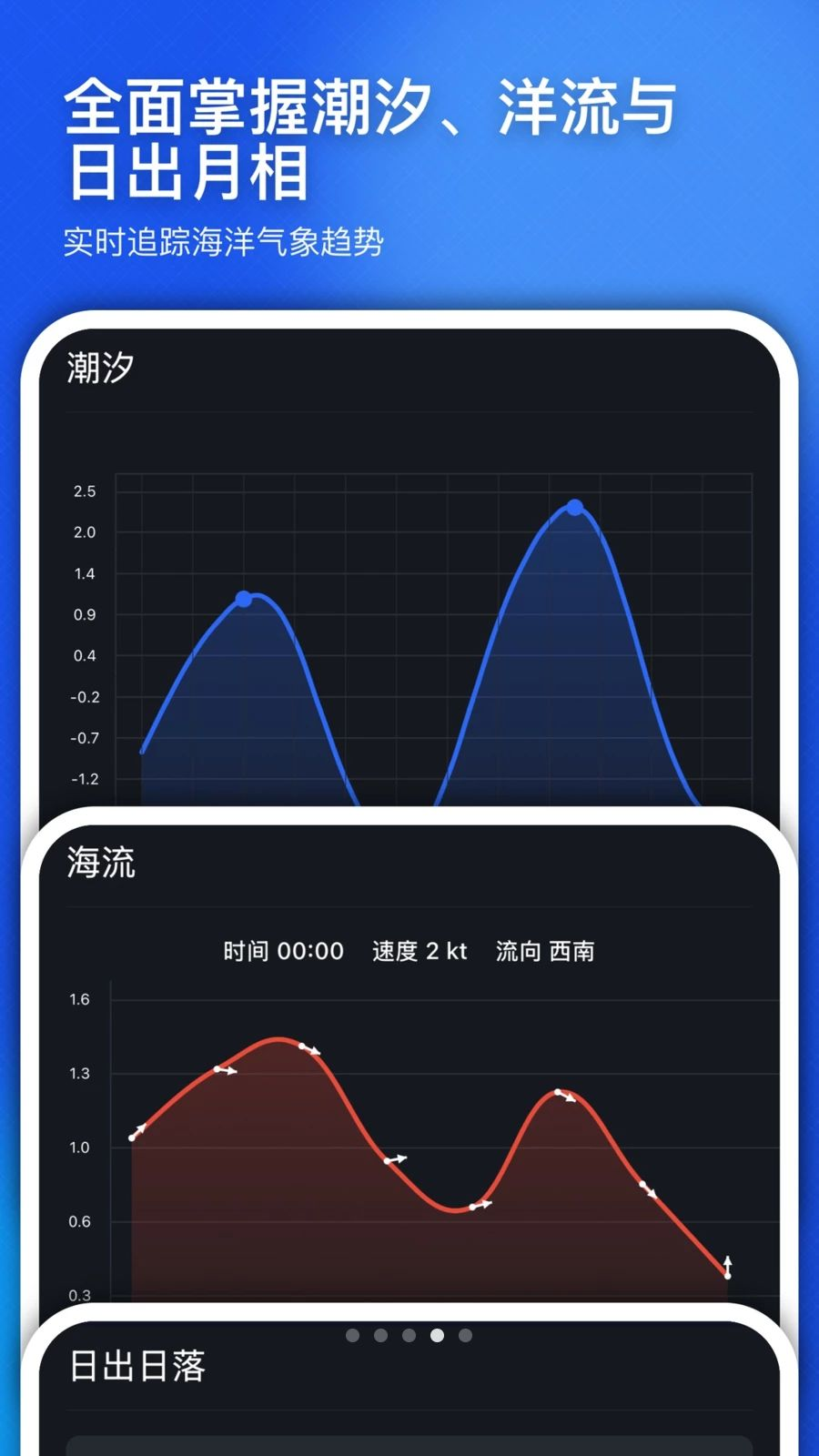 全面掌握潮汐、洋流与日出月相

实时追踪海洋气象趋势

潮汐

2.5
2.0
1.4
0.9
0.4
-0.2
-0.7
-1.2

海流

时间 00:00　速度 2 kt　流向 西南

1.6
1.3
1.0
0.6
0.3

日出日落