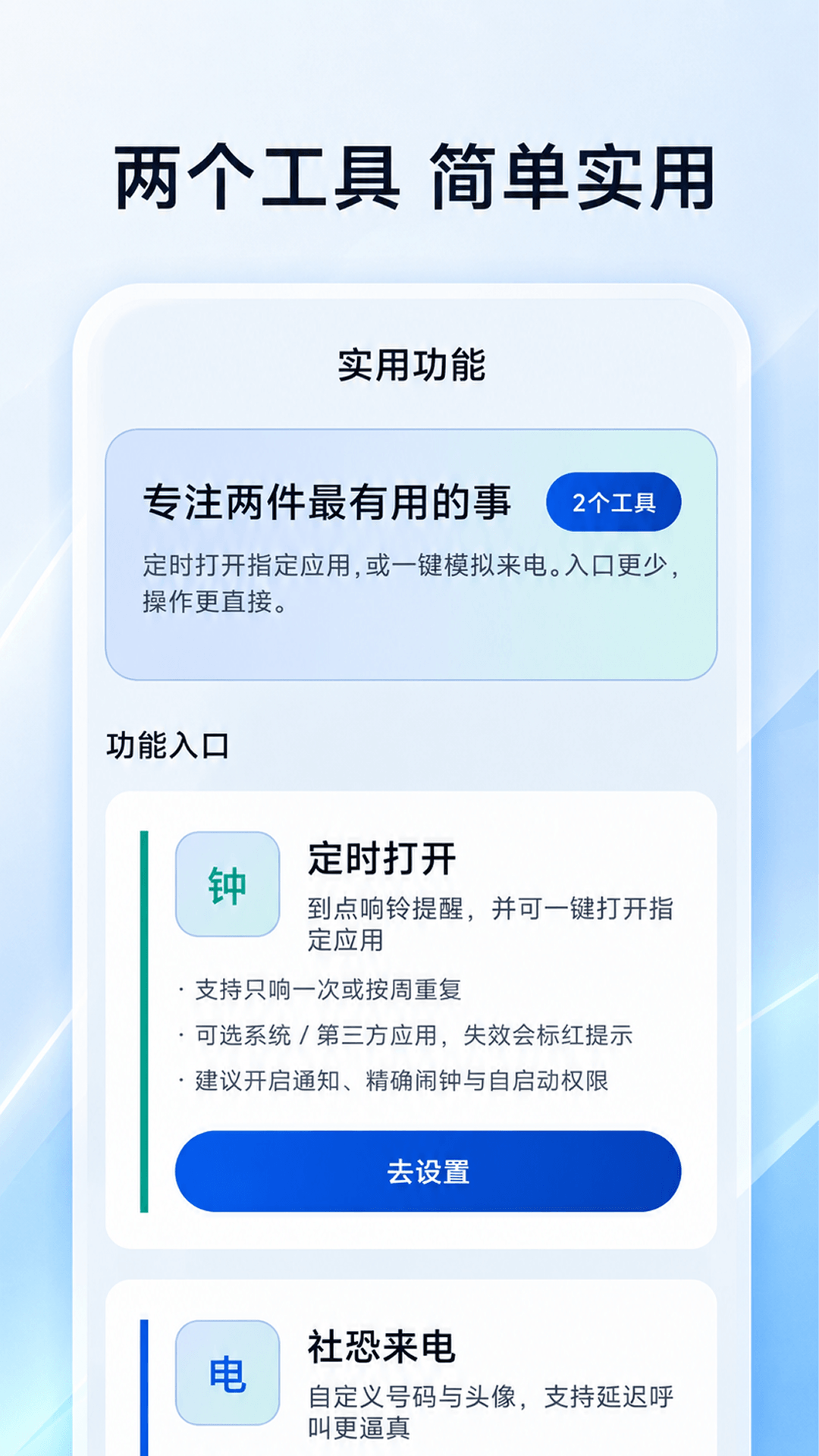 两个工具 简单实用

实用功能

专注两件最有用的事
2个工具

定时打开指定应用，或一键模拟来电。入口更少，操作更直接。

功能入口

钟
定时打开
到点响铃提醒，并可一键打开指定应用

· 支持只响一次或按周重复
· 可选系统 / 第三方应用，失效会标红提示
· 建议开启通知、精确闹钟与自启动权限

去设置

电
社恐来电
自定义号码与头像，支持延迟呼叫更逼真