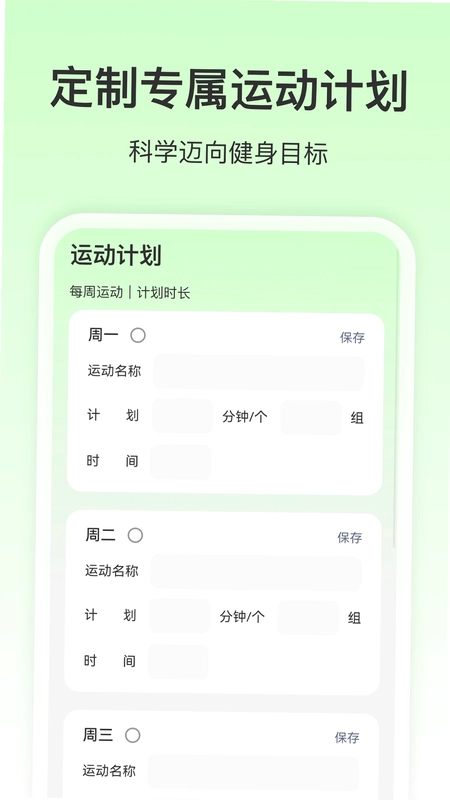 定制专属运动计划

科学迈向健身目标

运动计划

每周运动 | 计划时长

周一 保存

运动名称

计 划 分钟/个 组

时 间

周二 保存

运动名称

计 划 分钟/个 组

时 间

周三 保存

运动名称