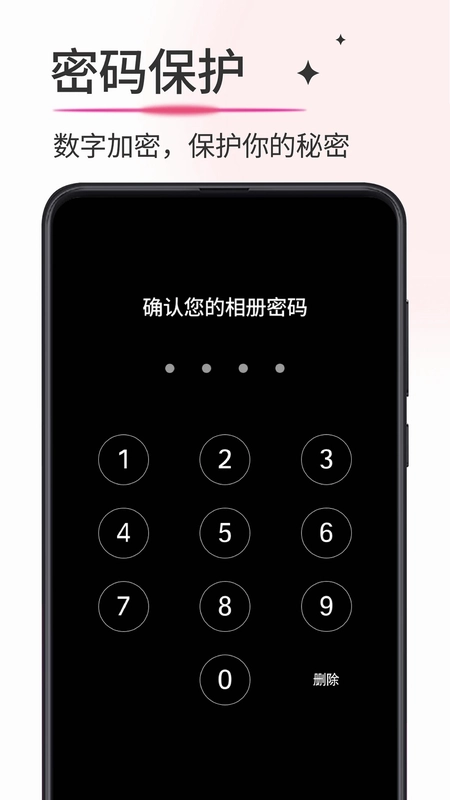 密码保护

数字加密，保护你的秘密

确认您的相册密码

1 2 3
4 5 6
7 8 9
0 删除